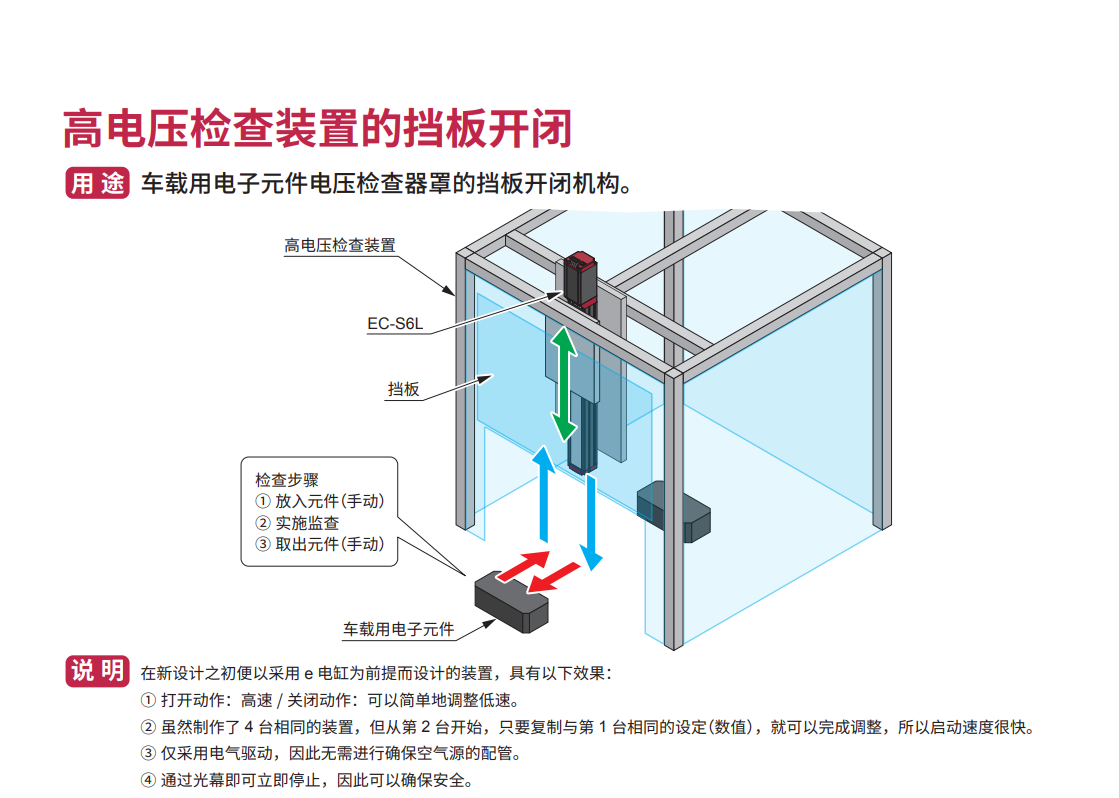 高电压检查装置的挡板开闭

用途 车载用电子元件电压检查器罩的挡板开闭机构。

高电压检查装置

EC-S6L

挡板

检查步骤
① 放入元件(手动)
② 实施监查
③ 取出元件(手动)

车载用电子元件

说明 在新设计之初便以采用 e 电缸为前提而设计的装置，具有以下效果：
① 打开动作：高速 / 关闭动作：可以简单地调整低速。
② 虽然制作了 4 台相同的装置，但从第 2 台开始，只要复制与第 1 台相同的设定(数值)，就可以完成调整，所以启动速度很快。
③ 仅采用电气驱动，因此无需进行确保空气源的配管。
④ 通过光幕即可立即停止，因此可以确保安全。