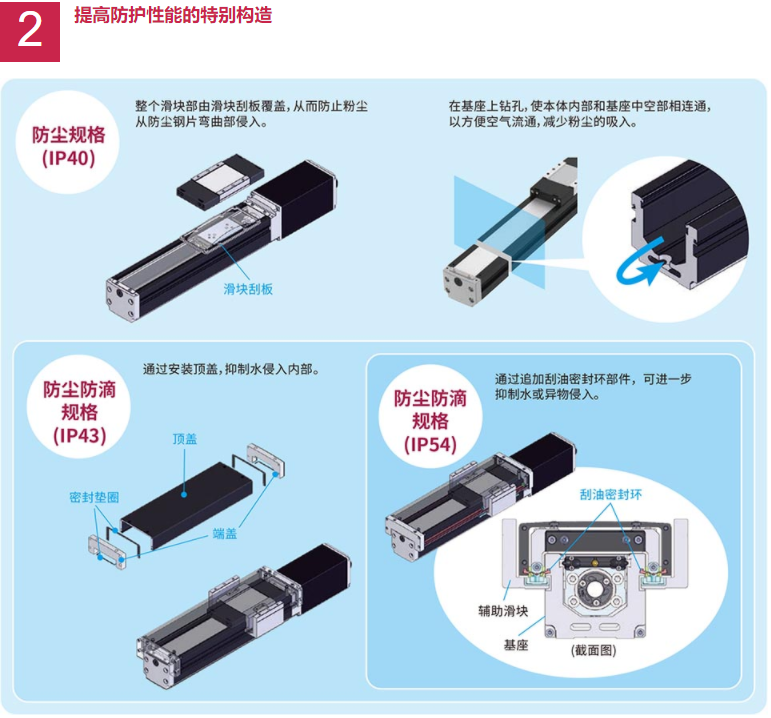 2

提高防护性能的特别构造

防尘规格
(IP40)

整个滑块部由滑块刮板覆盖，从而防止粉尘从防尘钢片弯曲部侵入。

滑块刮板

在基座上钻孔，使本体内部和基座中空部相连通，以方便空气流通，减少粉尘的吸入。

防尘防滴规格
(IP43)

通过安装顶盖，抑制水侵入内部。

顶盖

密封垫圈

端盖

防尘防滴规格
(IP54)

通过追加刮油密封环部件，可进一步抑制水或异物侵入。

刮油密封环

辅助滑块

基座

(截面图)