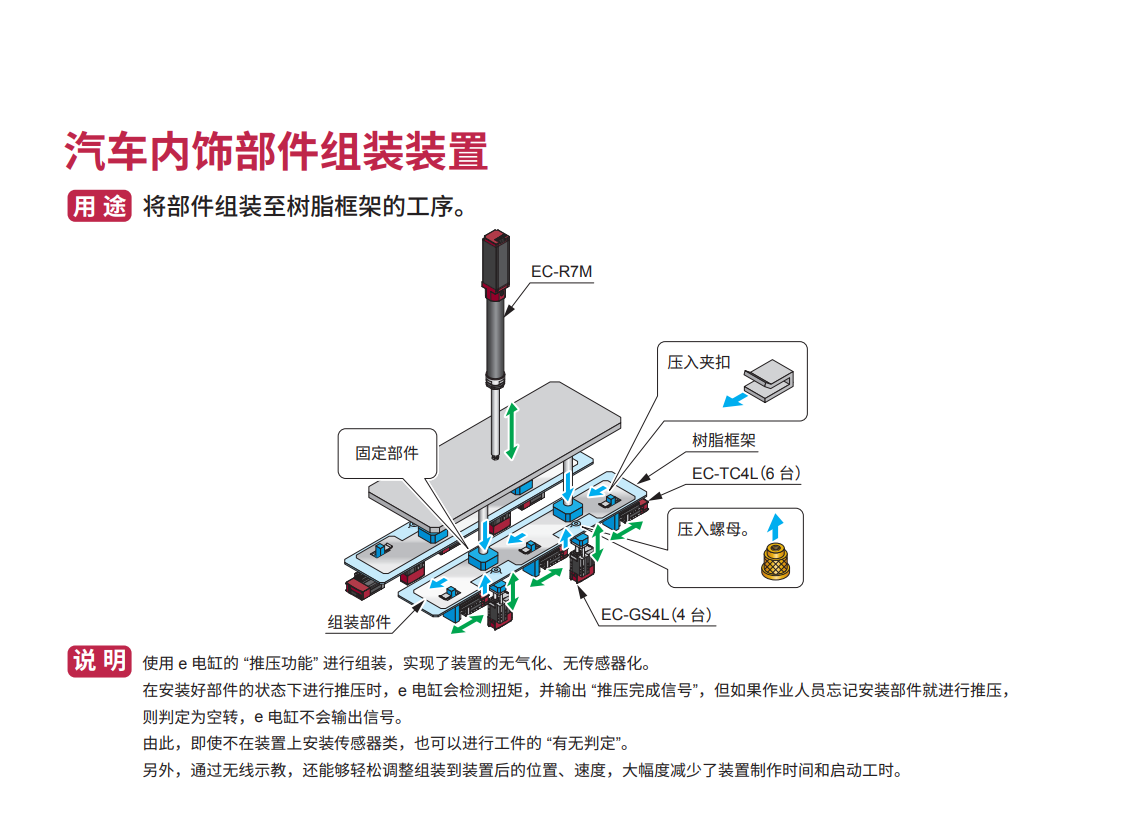 汽车内饰部件组装装置

用途 将部件组装至树脂框架的工序。

EC-R7M

压入夹扣

固定部件

树脂框架

EC-TC4L(6 台)

压入螺母。

组装部件

EC-GS4L(4 台)

说明 使用 e 电缸的 “推压功能” 进行组装，实现了装置的无气化、无传感器化。
在安装好部件的状态下进行推压时，e 电缸会检测扭矩，并输出 “推压完成信号”，但如果作业人员忘记安装部件就进行推压，则判定为空转，e 电缸不会输出信号。
由此，即使不在装置上安装传感器类，也可以进行工件的 “有无判定”。
另外，通过无线示教，还能够轻松调整组装到装置后的位置、速度，大幅度减少了装置制作时间和启动工时。